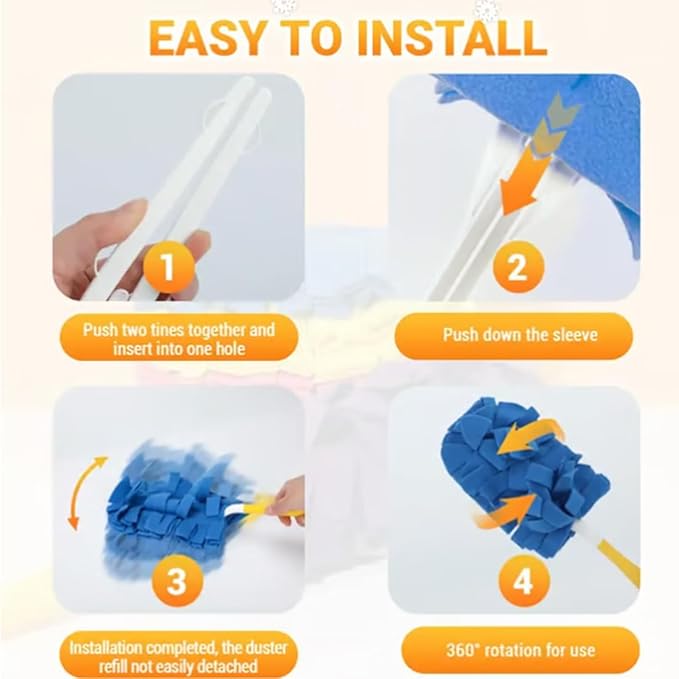 EASY TO INSTALL

1

Push two tines together and insert into one hole

2

Push down the sleeve

3

Installation completed, the duster refill not easily detached

4

360° rotation for use