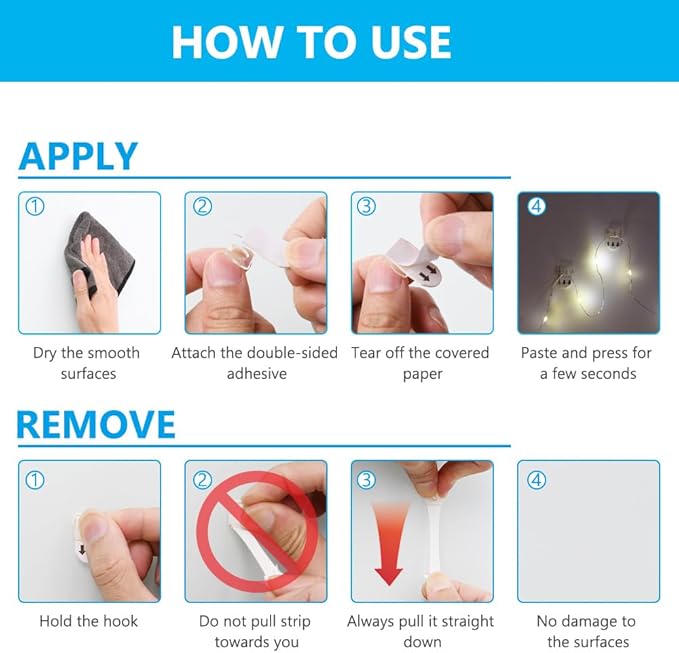 HOW TO USE

APPLY

①
Dry the smooth surfaces

②
Attach the double-sided adhesive

③
Tear off the covered paper

④
Paste and press for a few seconds

REMOVE

①
Hold the hook

②
Do not pull strip towards you

③
Always pull it straight down

④
No damage to the surfaces