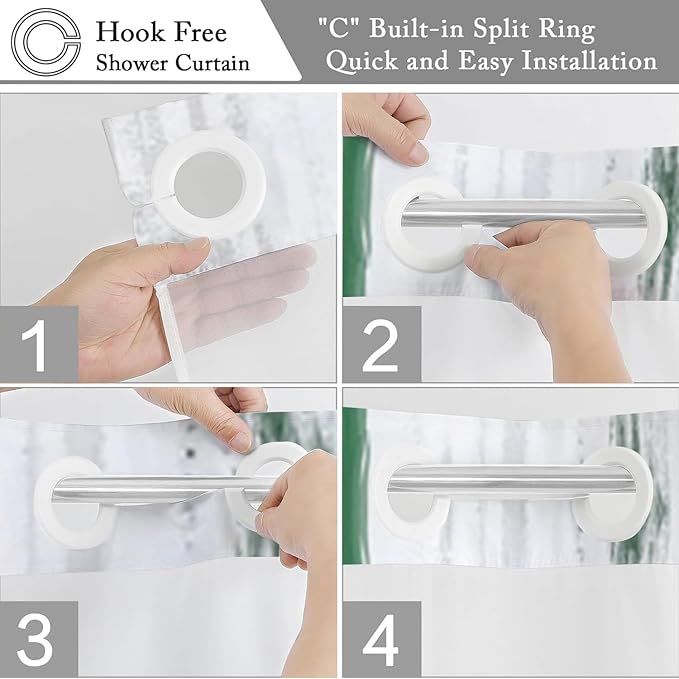 Hook Free
Shower Curtain

"C" Built-in Split Ring
Quick and Easy Installation

1

2

3

4