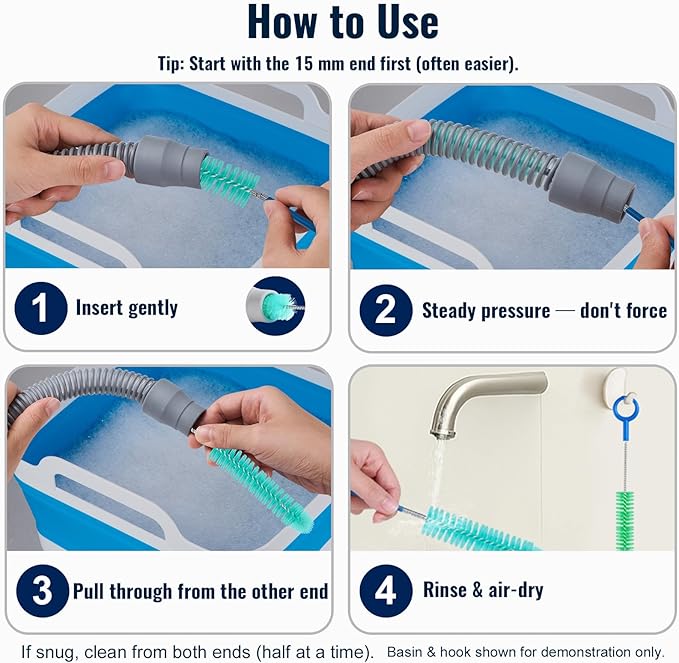 How to Use

Tip: Start with the 15 mm end first (often easier).

1 Insert gently

2 Steady pressure — don't force

3 Pull through from the other end

4 Rinse & air-dry

If snug, clean from both ends (half at a time). Basin & hook shown for demonstration only.