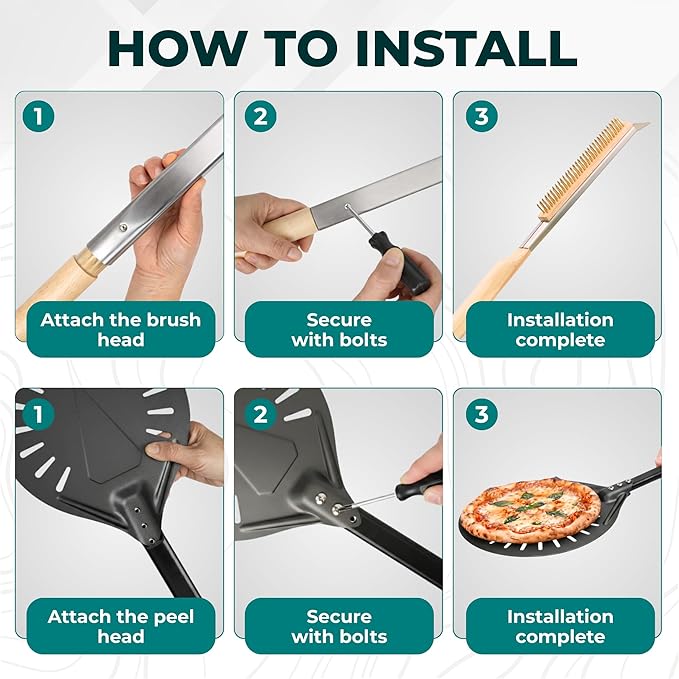 HOW TO INSTALL

1

Attach the brush head

2

Secure with bolts

3

Installation complete

1

Attach the peel head

2

Secure with bolts

3

Installation complete