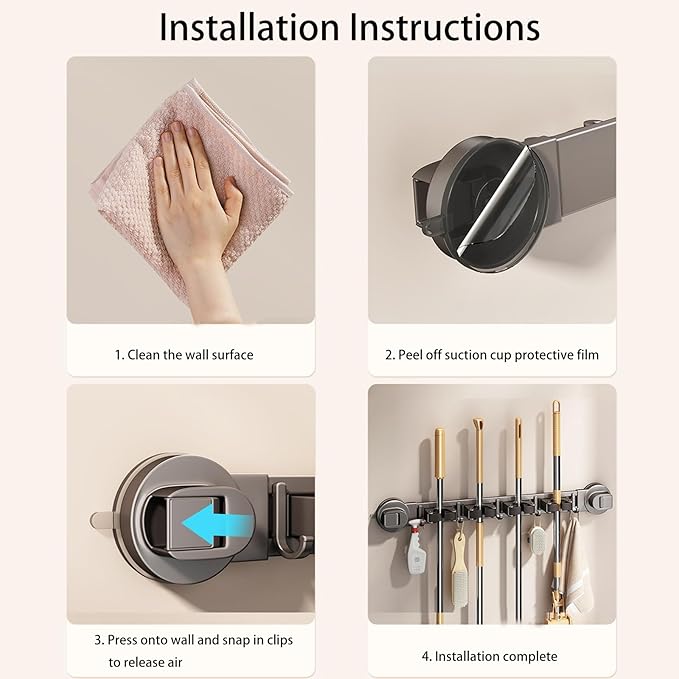 Installation Instructions

1. Clean the wall surface

2. Peel off suction cup protective film

3. Press onto wall and snap in clips to release air

4. Installation complete