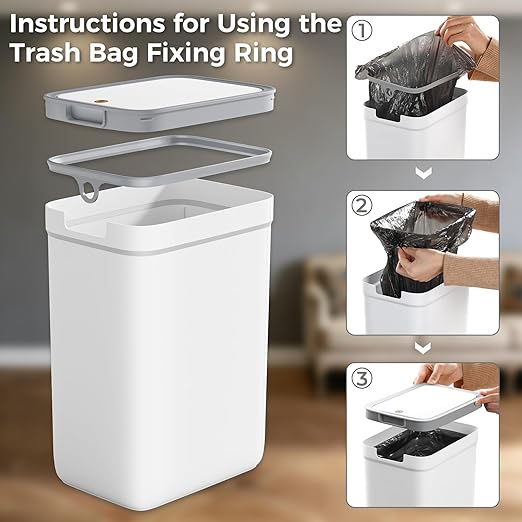 Instructions for Using the Trash Bag Fixing Ring

①

②

③